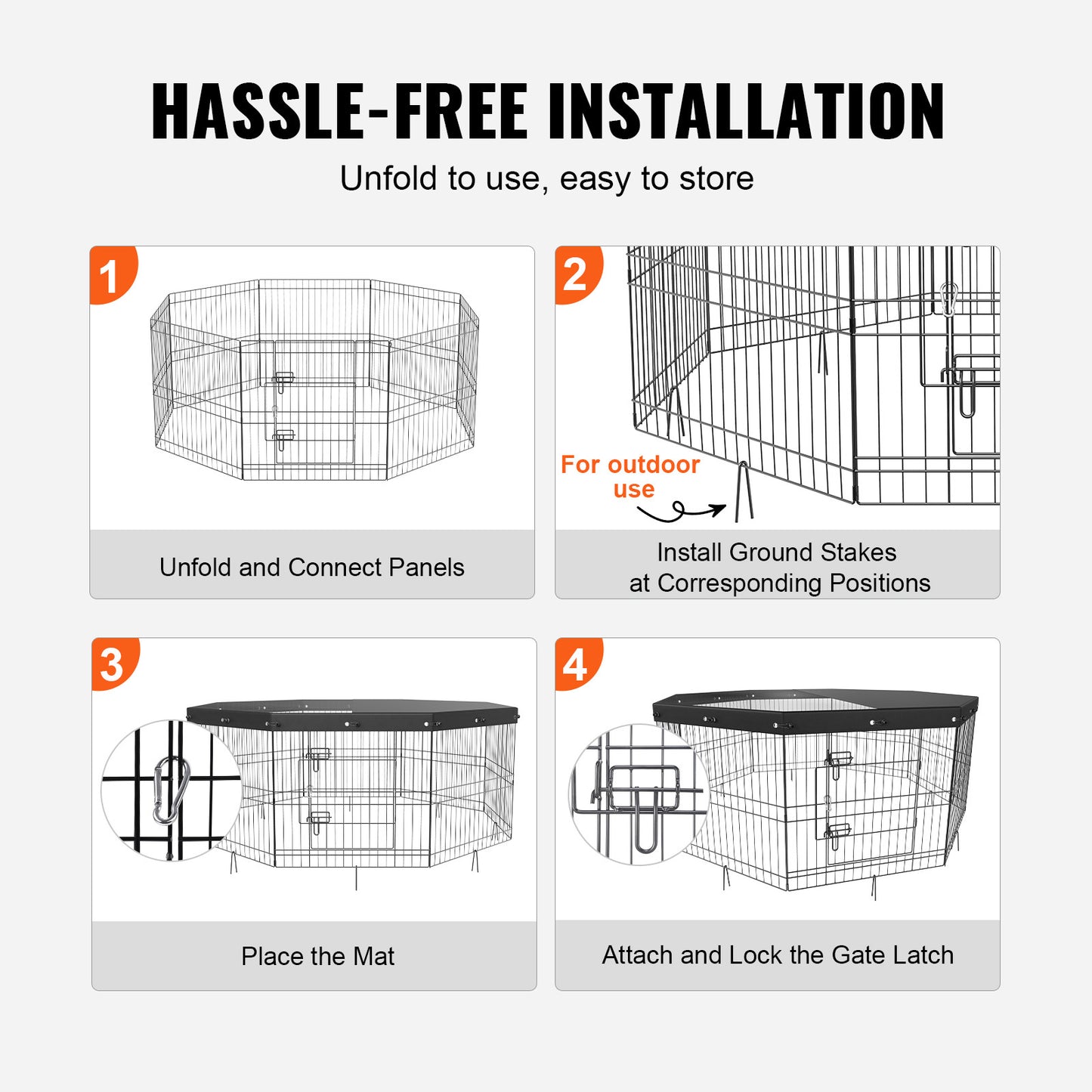 HASSLE-FREE INSTALLATION

Unfold to use, easy to store

1

Unfold and Connect Panels

2

For outdoor use

Install Ground Stakes at Corresponding Positions

3

Place the Mat

4

Attach and Lock the Gate Latch